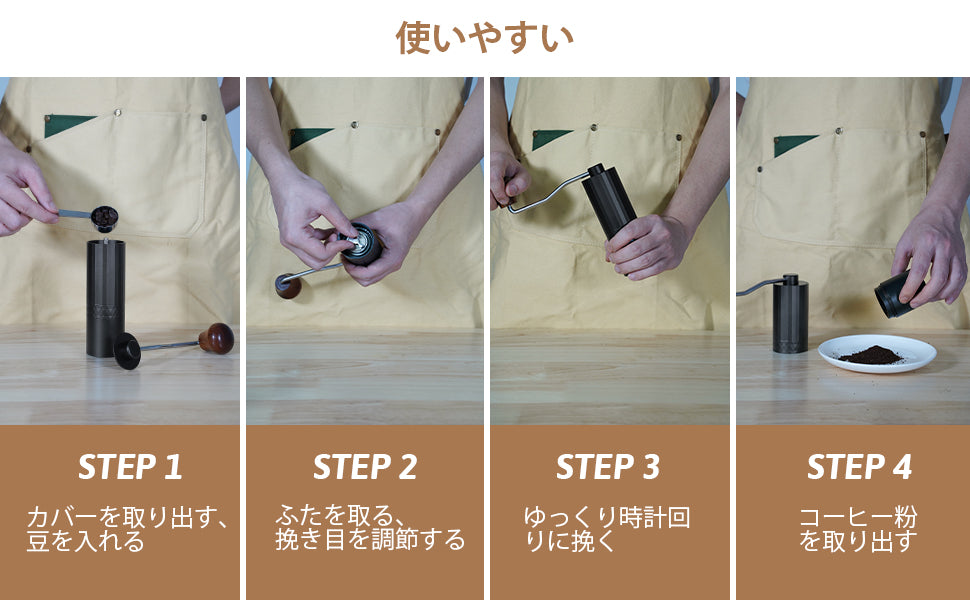 使いやすい

STEP 1

カバーを取り出す、豆を入れる

STEP 2

ふたを取る、挽き目を調節する

STEP 3

ゆっくり時計回りに挽く

STEP 4

コーヒー粉を取り出す