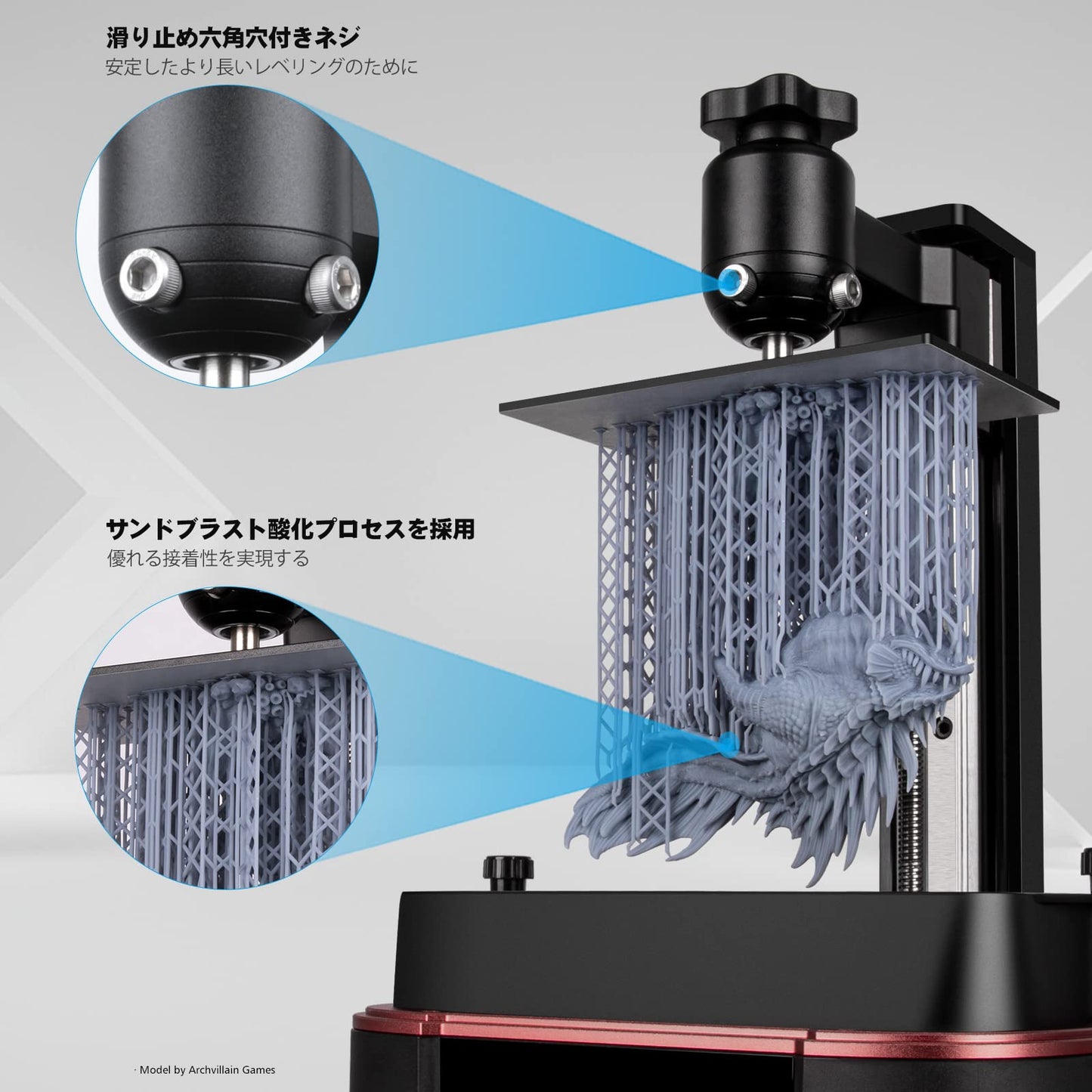 滑り止め六角穴付きネジ
安定したより長いレベリングのために

サンドブラスト酸化プロセスを採用
優れる接着性を実現する

· Model by Archvillain Games