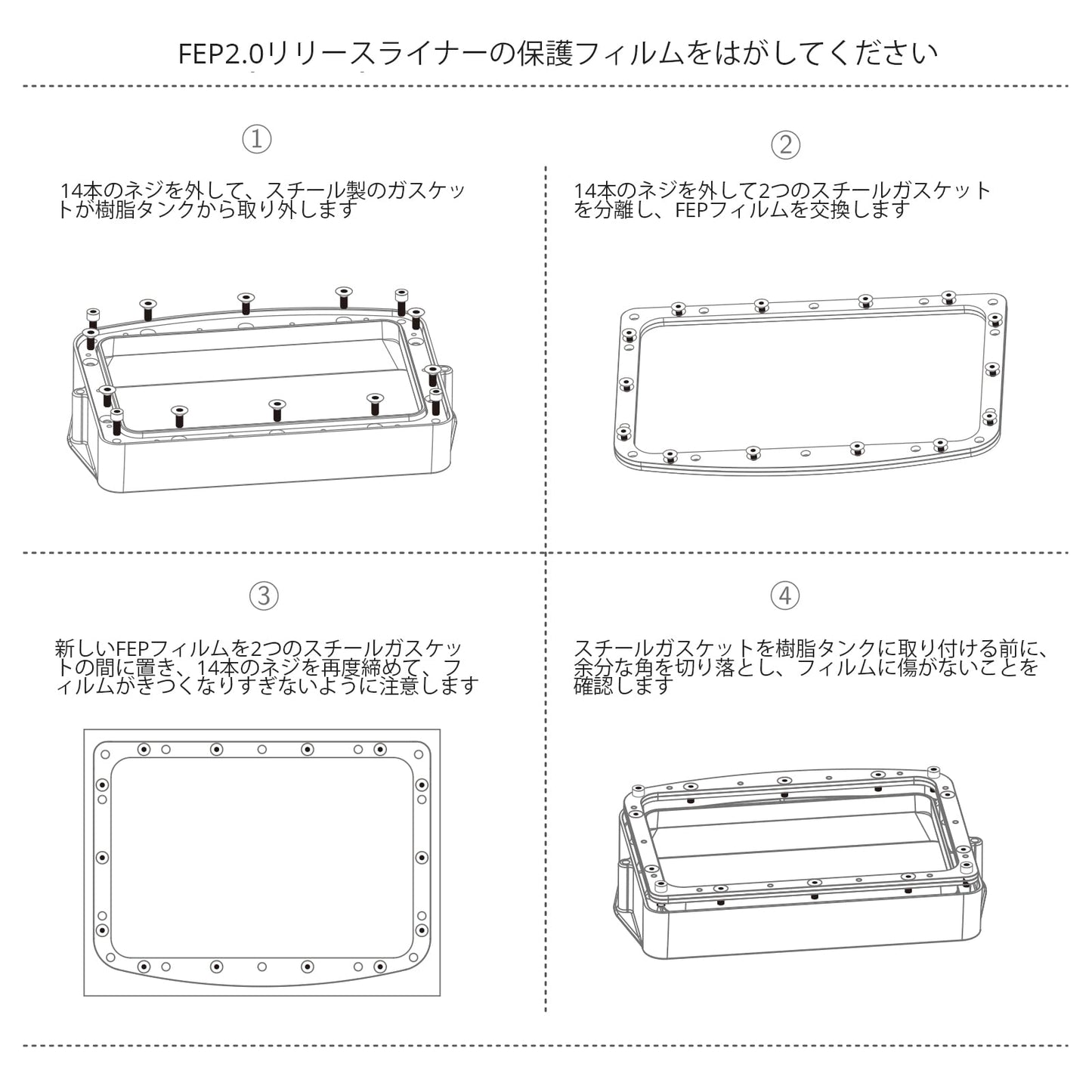 FEP2.0リリースライナーの保護フィルムをはがしてください

①

14本のネジを外して、スチール製のガスケットが樹脂タンクから取り外します

②

14本のネジを外して2つのスチールガスケットを分離し、FEPフィルムを交換します

③

新しいFEPフィルムを2つのスチールガスケットの間に置き、14本のネジを再度締めて、フィルムがきつくなりすぎないように注意します

④

スチールガスケットを樹脂タンクに取り付ける前に、余分な角を切り落とし、フィルムに傷がないことを確認します