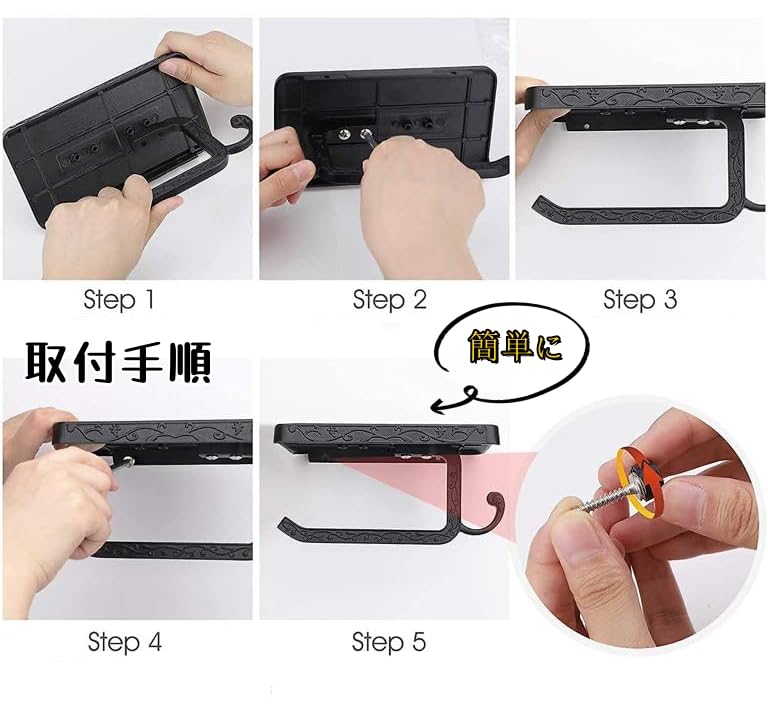 Step 1

Step 2

Step 3

取付手順

簡単に

Step 4

Step 5