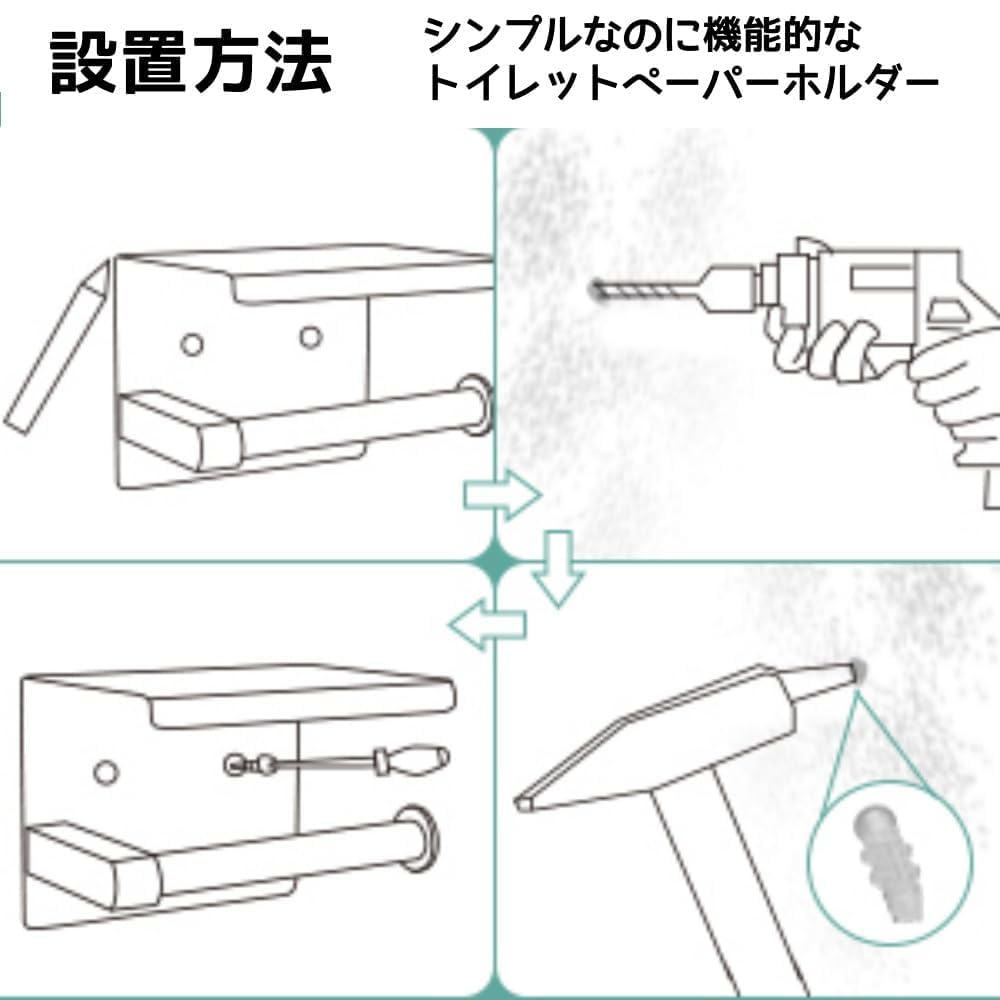 設置方法

シンプルなのに機能的な
トイレットペーパーホルダー