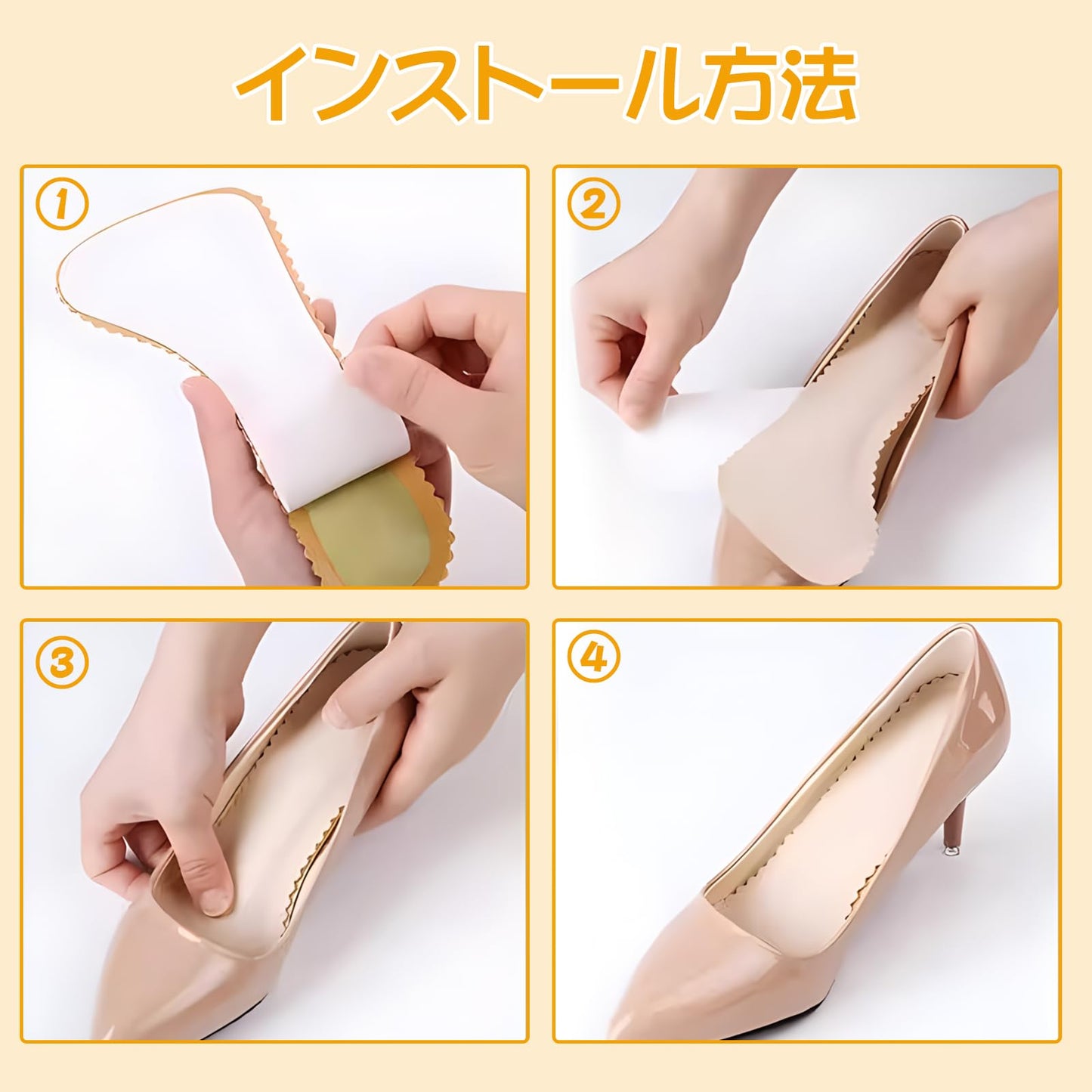 インストール方法

①

②

③

④